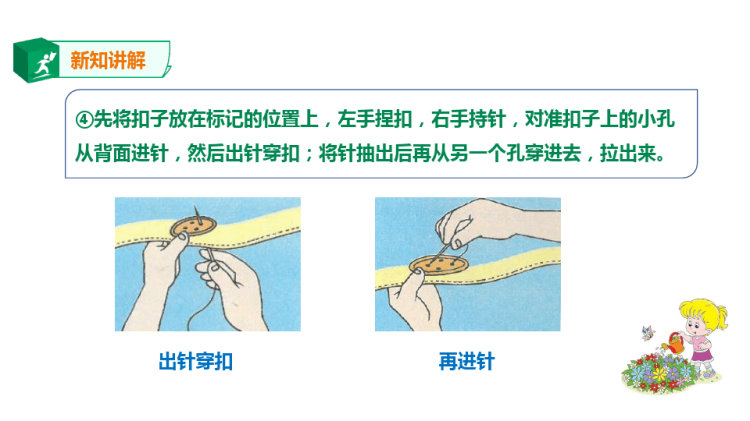 新知讲解

④先将扣子放在标记的位置上，左手捏扣，右手持针，对准扣子上的小孔从背面进针，然后出针穿扣；将针抽出后再从另一个孔穿进去，拉出来。

出针穿扣

再进针